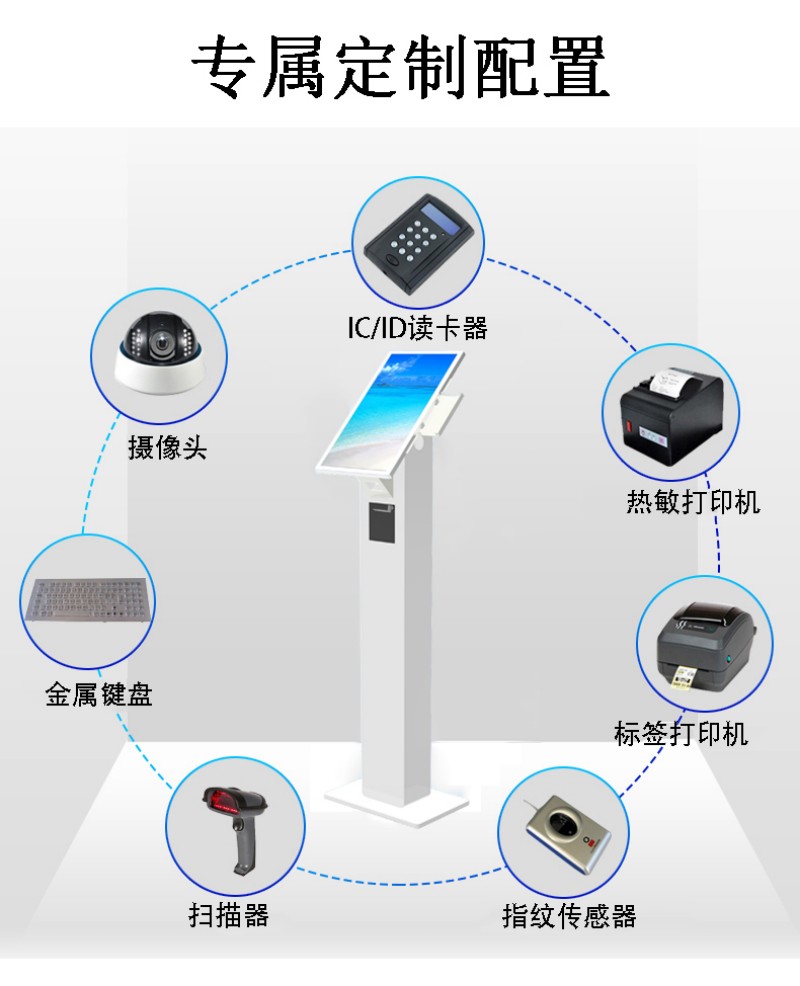 专属定制配置

IC/ID读卡器

摄像头

热敏打印机

金属键盘

标签打印机

扫描器

指纹传感器