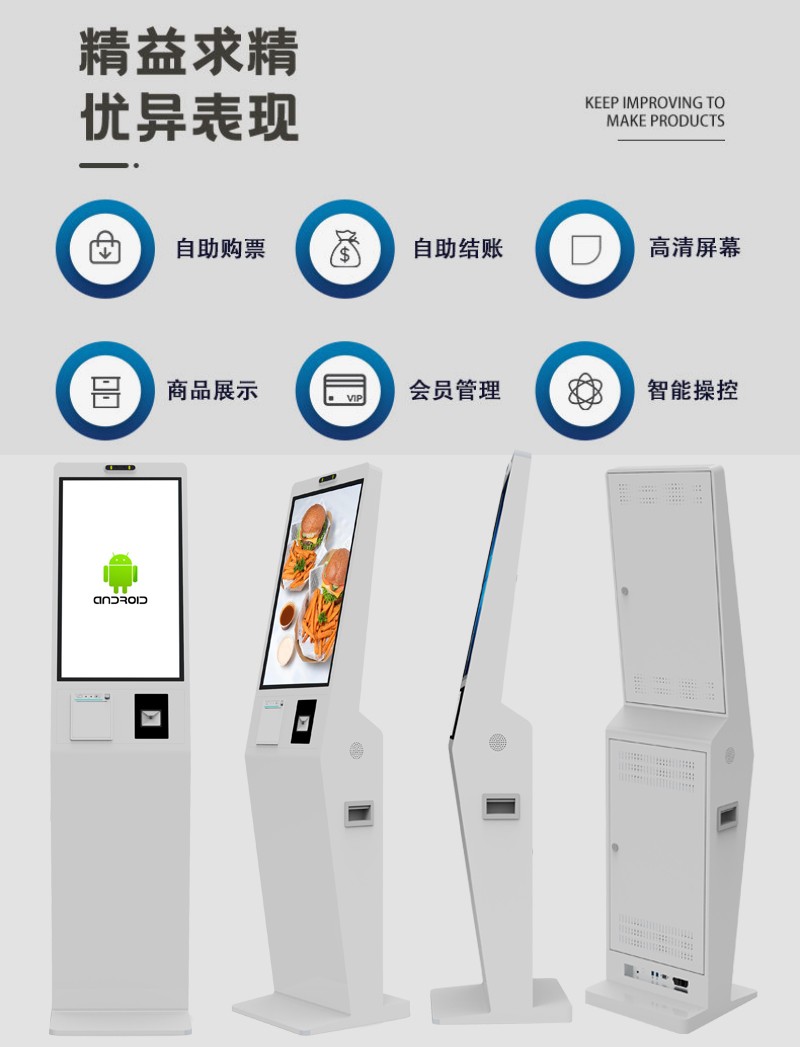 精益求精
优异表现

KEEP IMPROVING TO
MAKE PRODUCTS

自助购票

自助结账

高清屏幕

商品展示

VIP

会员管理

智能操控

ANDROID